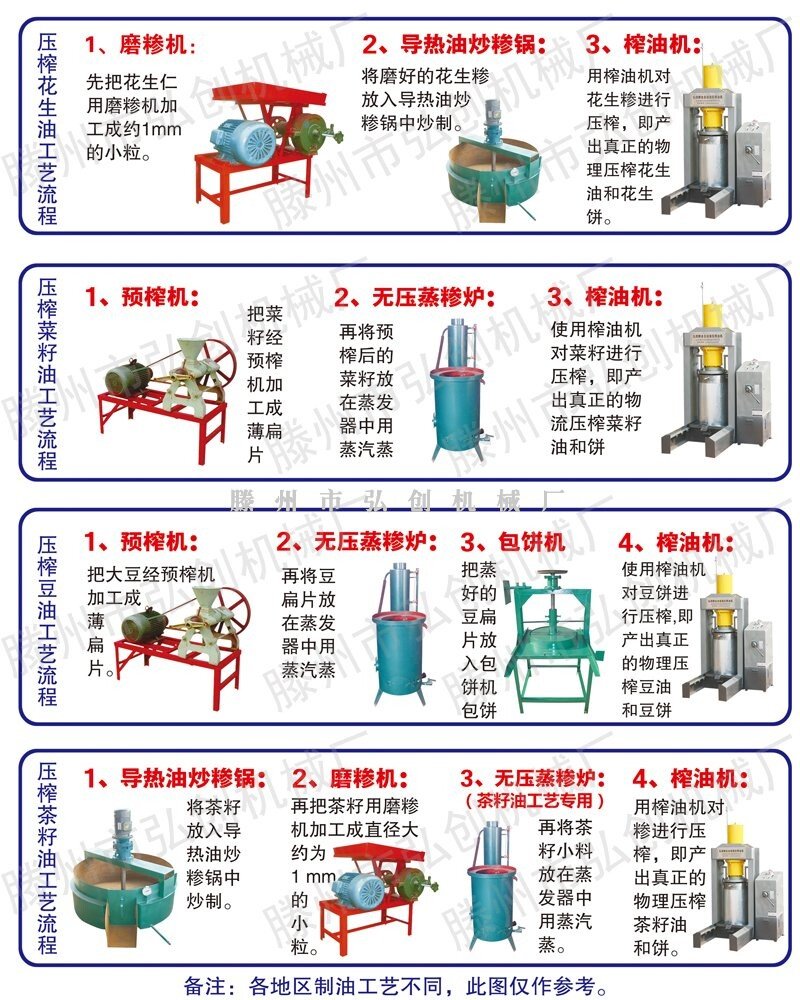 压榨花生油工艺流程

1、磨糁机：

先把花生仁用磨糁机加工成约1mm的小粒。

2、导热油炒糁锅：

将磨好的花生糁放入导热油炒糁锅中炒制。

3、榨油机：

用榨油机对花生糁进行压榨，即产出真正的物理压榨花生油和花生饼。

压榨菜籽油工艺流程

1、预榨机：

把菜籽经预榨机加工成薄扁片

2、无压蒸糁炉：

再将预榨后的菜籽放在蒸发器中用蒸汽蒸

3、榨油机：

使用榨油机对菜籽进行压榨，即产出真正的物流压榨菜籽油和饼

滕州市弘创机械厂

压榨豆油工艺流程

1、预榨机：

把大豆经预榨机加工成薄扁片。

2、无压蒸糁炉：

再将豆扁片放在蒸发器中用蒸汽蒸

3、包饼机

把蒸好的豆扁片放入包饼机包饼

4、榨油机：

使用榨油机对豆饼进行压榨,即产出真正的物理压榨豆油和豆饼

压榨茶籽油工艺流程

1、导热油炒糁锅：

将茶籽放入导热油炒糁锅中炒制。

2、磨糁机：

再把茶籽用磨糁机加工成直径大约为1 mm的小粒。

3、无压蒸糁炉：
（茶籽油工艺专用）

再将茶籽小料放在蒸发器中用蒸汽蒸。

4、榨油机：

用榨油机对糁进行压榨，即产出真正的物理压榨茶籽油和饼。

备注：各地区制油工艺不同，此图仅作参考。

滕州市弘创机械厂